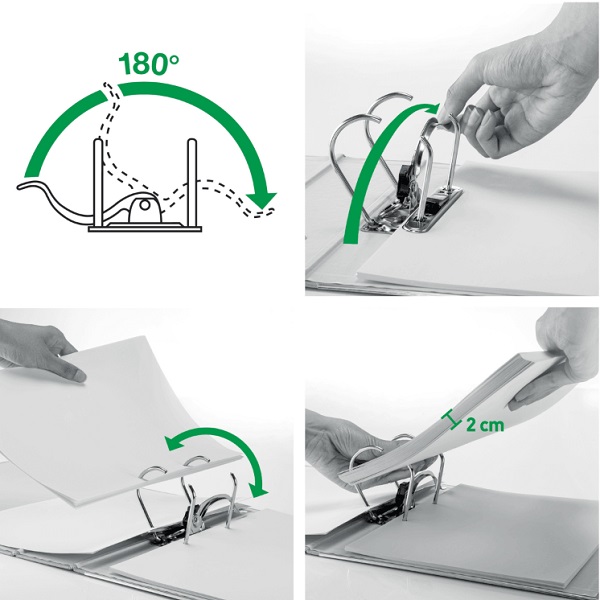 180°

2 cm